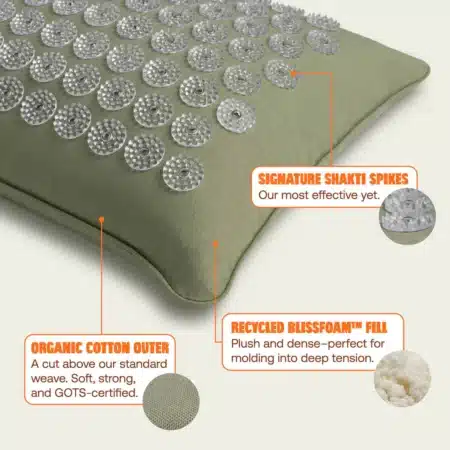 SIGNATURE SHAKTI SPIKES
Our most effective yet.

RECYCLED BLISSFOAM™ FILL
Plush and dense–perfect for molding into deep tension.

ORGANIC COTTON OUTER
A cut above our standard weave. Soft, strong, and GOTS-certified.