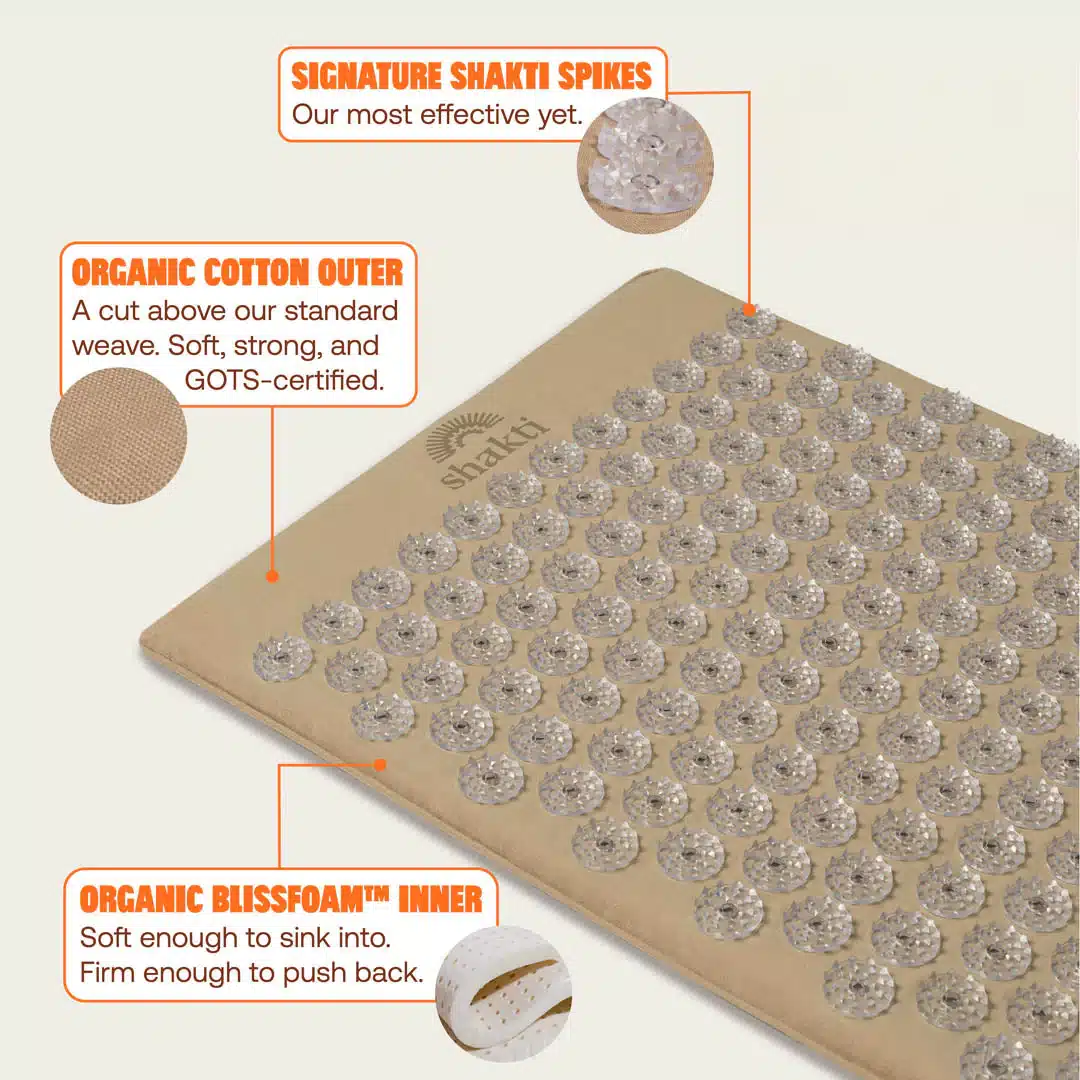 SIGNATURE SHAKTI SPIKES
Our most effective yet.

ORGANIC COTTON OUTER
A cut above our standard weave. Soft, strong, and GOTS-certified.

shakti

ORGANIC BLISSFOAM™ INNER
Soft enough to sink into. Firm enough to push back.