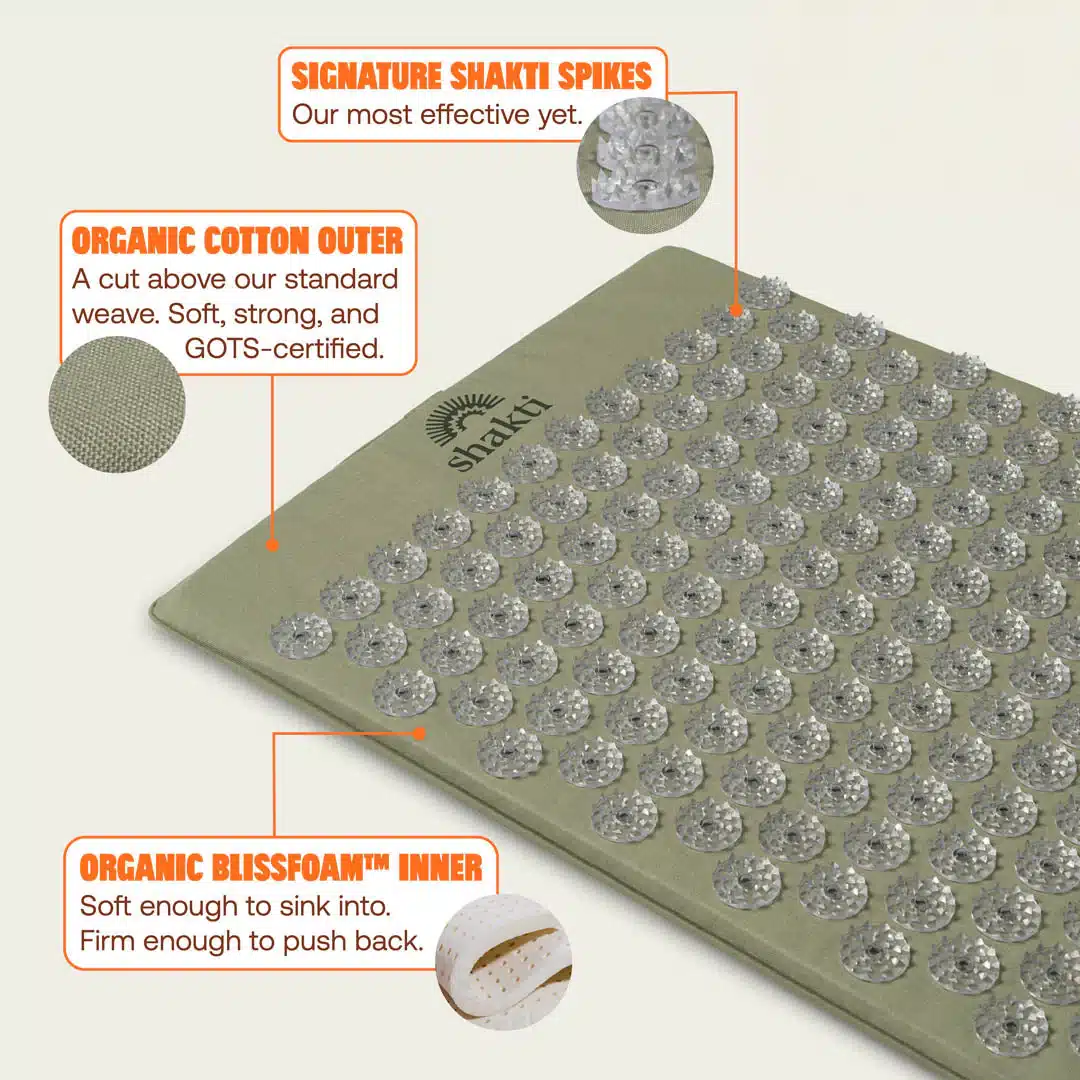 SIGNATURE SHAKTI SPIKES
Our most effective yet.

ORGANIC COTTON OUTER
A cut above our standard weave. Soft, strong, and GOTS-certified.

shakti

ORGANIC BLISSFOAM™ INNER
Soft enough to sink into. Firm enough to push back.