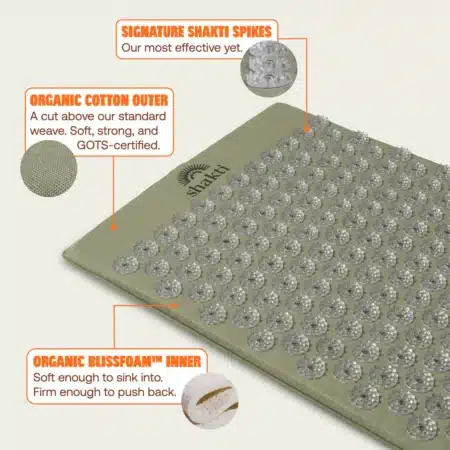 SIGNATURE SHAKTI SPIKES
Our most effective yet.

ORGANIC COTTON OUTER
A cut above our standard weave. Soft, strong, and GOTS-certified.

shakti

ORGANIC BLISSFOAM™ INNER
Soft enough to sink into. Firm enough to push back.