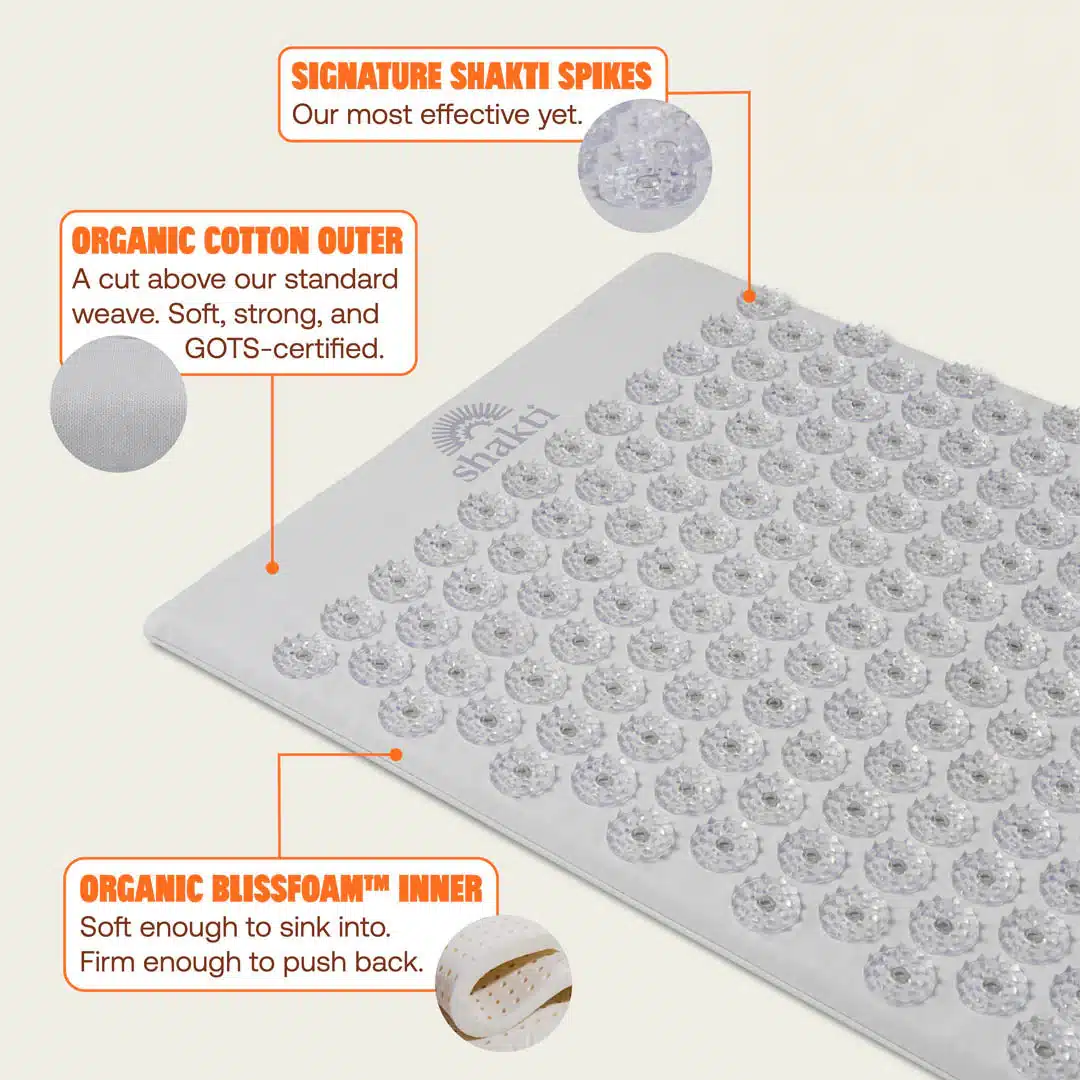 SIGNATURE SHAKTI SPIKES
Our most effective yet.

ORGANIC COTTON OUTER
A cut above our standard weave. Soft, strong, and GOTS-certified.

shakti

ORGANIC BLISSFOAM™ INNER
Soft enough to sink into. Firm enough to push back.