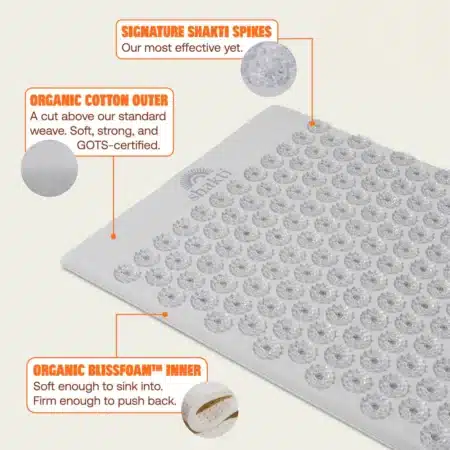 SIGNATURE SHAKTI SPIKES
Our most effective yet.

ORGANIC COTTON OUTER
A cut above our standard weave. Soft, strong, and GOTS-certified.

shakti

ORGANIC BLISSFOAM™ INNER
Soft enough to sink into. Firm enough to push back.