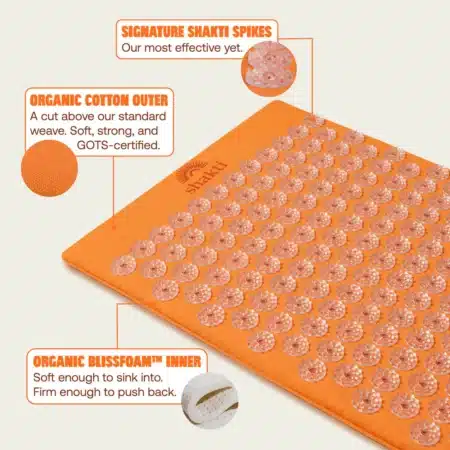 SIGNATURE SHAKTI SPIKES
Our most effective yet.

ORGANIC COTTON OUTER
A cut above our standard weave. Soft, strong, and GOTS-certified.

shakti

ORGANIC BLISSFOAM™ INNER
Soft enough to sink into. Firm enough to push back.