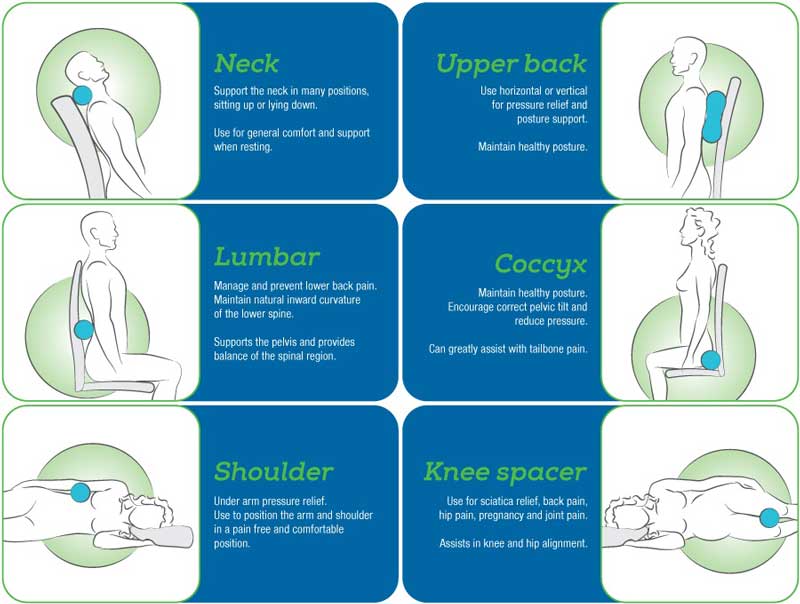 Neck

Support the neck in many positions, sitting up or lying down.

Use for general comfort and support when resting.

Upper back

Use horizontal or vertical for pressure relief and posture support.

Maintain healthy posture.

Lumbar

Manage and prevent lower back pain. Maintain natural inward curvature of the lower spine.

Supports the pelvis and provides balance of the spinal region.

Coccyx

Maintain healthy posture. Encourage correct pelvic tilt and reduce pressure.

Can greatly assist with tailbone pain.

Shoulder

Under arm pressure relief. Use to position the arm and shoulder in a pain free and comfortable position.

Knee spacer

Use for sciatica relief, back pain, hip pain, pregnancy and joint pain.

Assists in knee and hip alignment.